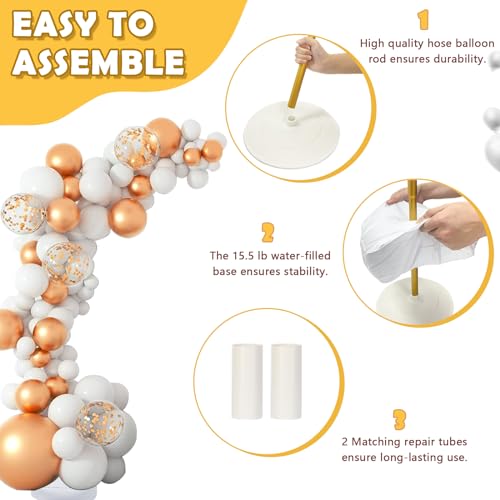 EASY TO ASSEMBLE

1

High quality hose balloon rod ensures durability.

2

The 15.5 lb water-filled base ensures stability.

3

2 Matching repair tubes ensure long-lasting use.