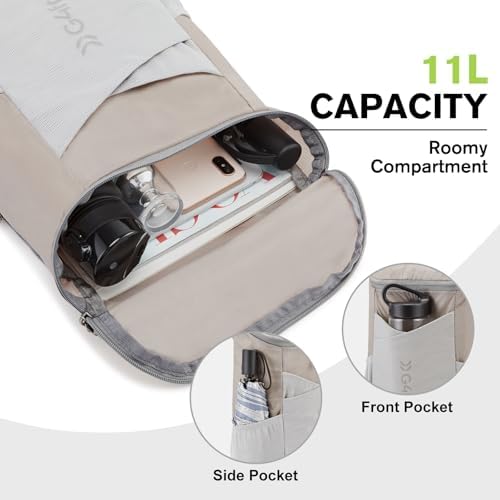 11L
CAPACITY

Roomy Compartment

Front Pocket

Side Pocket