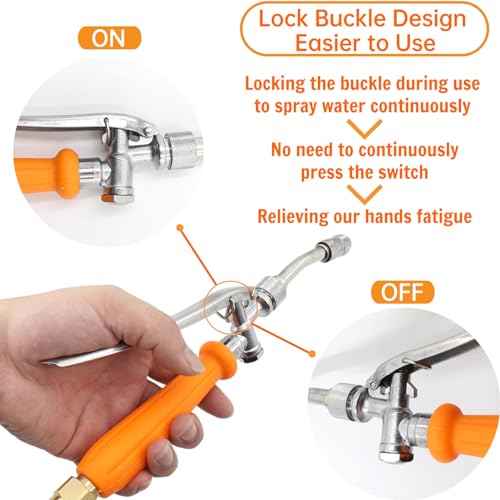 ON

Lock Buckle Design
Easier to Use

Locking the buckle during use to spray water continuously

No need to continuously press the switch

Relieving our hands fatigue

OFF