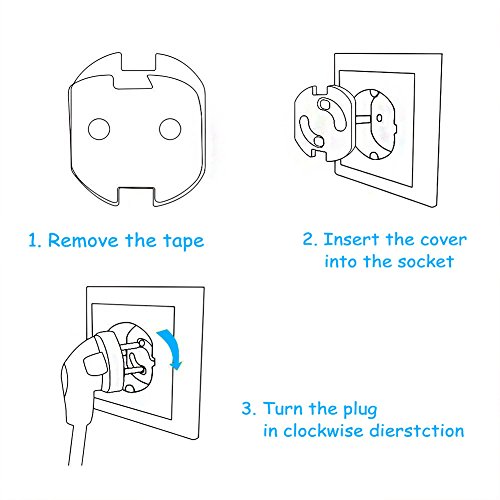 1. Remove the tape

2. Insert the cover into the socket

3. Turn the plug in clockwise dierstction