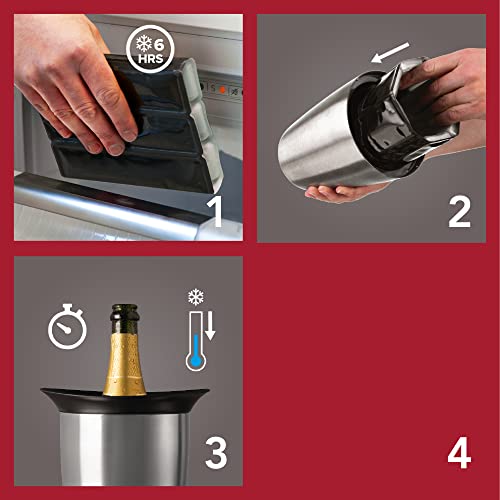 6 HRS

1

2

3

4