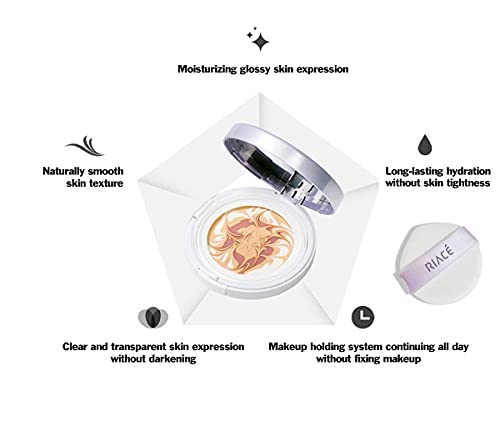 Moisturizing glossy skin expression

Naturally smooth skin texture

Long-lasting hydration without skin tightness

RIACÉ

Clear and transparent skin expression without darkening

Makeup holding system continuing all day without fixing makeup