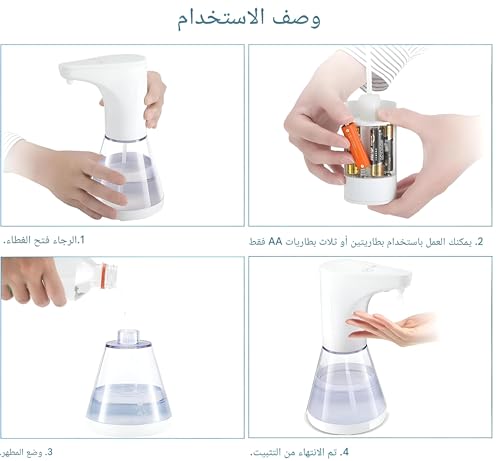 وصف الاستخدام

1.الرجاء فتح الغطاء.

2. يمكنك العمل باستخدام بطاريتين أو ثلاث بطاريات AA فقط

3. وضع المطهر.

4. تم الانتهاء من التثبيت.