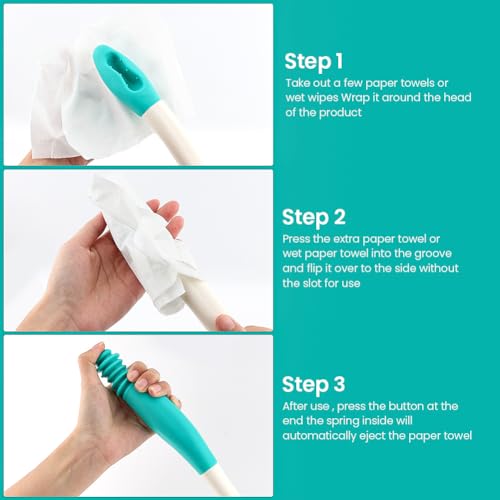 Step 1
Take out a few paper towels or wet wipes Wrap it around the head of the product

Step 2
Press the extra paper towel or wet paper towel into the groove and flip it over to the side without the slot for use

Step 3
After use , press the button at the end the spring inside will automatically eject the paper towel