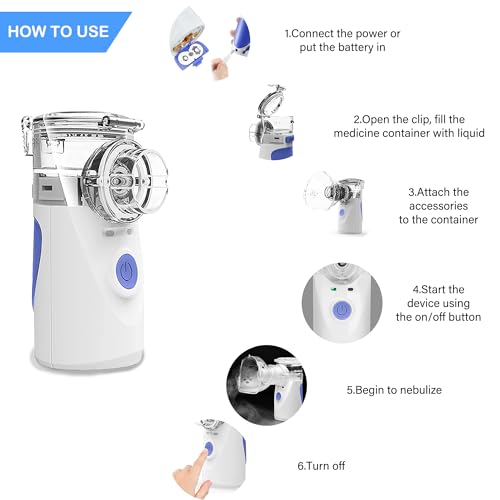 HOW TO USE

1.Connect the power or put the battery in

2.Open the clip, fill the medicine container with liquid

3.Attach the accessories to the container

4.Start the device using the on/off button

5.Begin to nebulize

6.Turn off