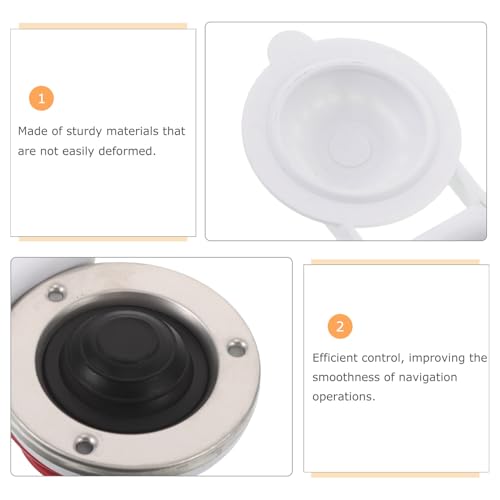 1

Made of sturdy materials that are not easily deformed.

2

Efficient control, improving the smoothness of navigation operations.