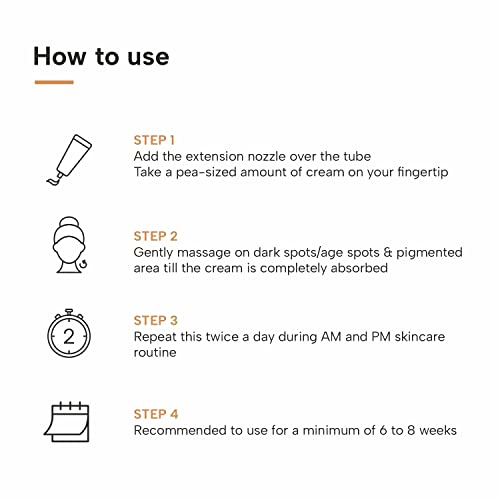 How to use

STEP 1
Add the extension nozzle over the tube
Take a pea-sized amount of cream on your fingertip

STEP 2
Gently massage on dark spots/age spots & pigmented area till the cream is completely absorbed

2

STEP 3
Repeat this twice a day during AM and PM skincare routine

STEP 4
Recommended to use for a minimum of 6 to 8 weeks