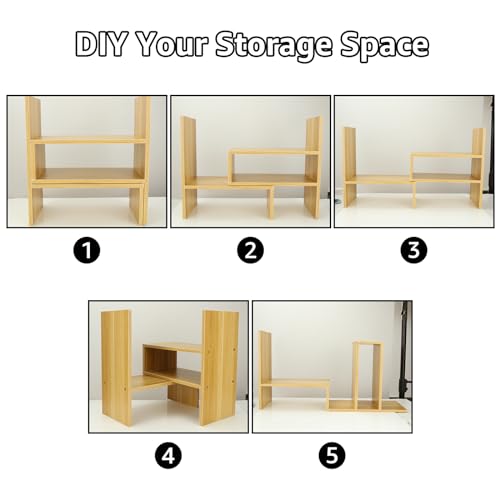 DIY Your Storage Space

1

2

3

4

5