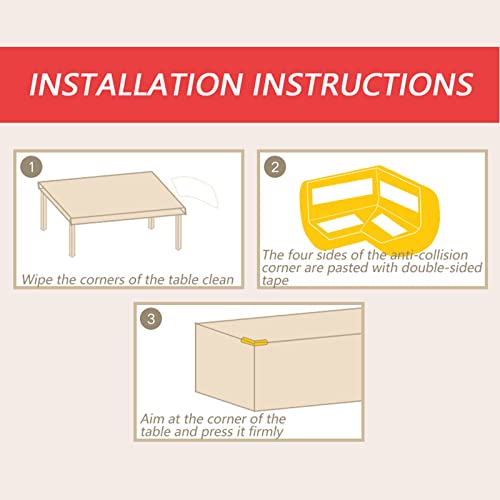 INSTALLATION INSTRUCTIONS

1

Wipe the corners of the table clean

2

The four sides of the anti-collision corner are pasted with double-sided tape

3

Aim at the corner of the table and press it firmly