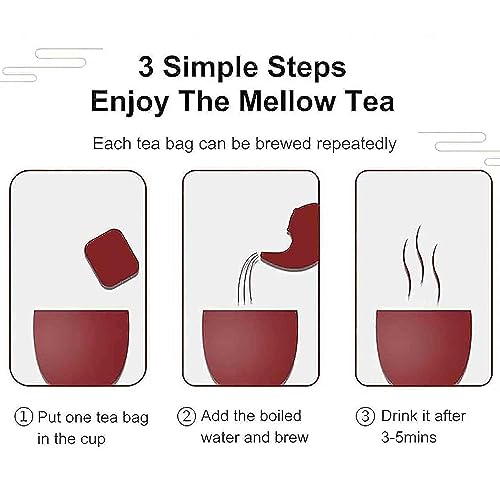 3 Simple Steps
Enjoy The Mellow Tea

Each tea bag can be brewed repeatedly

① Put one tea bag in the cup

② Add the boiled water and brew

③ Drink it after 3-5mins