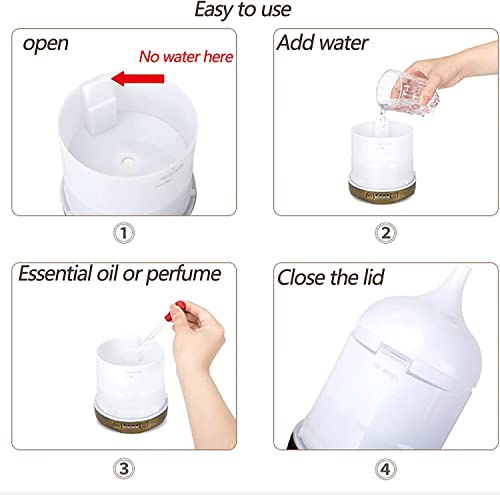 Easy to use

open

No water here

①

Add water

②

Essential oil or perfume

③

Close the lid

④