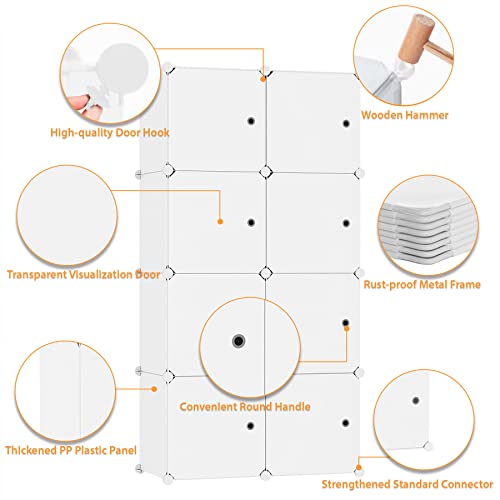 High-quality Door Hook

Wooden Hammer

Transparent Visualization Door

Rust-proof Metal Frame

Convenient Round Handle

Thickened PP Plastic Panel

Strengthened Standard Connector