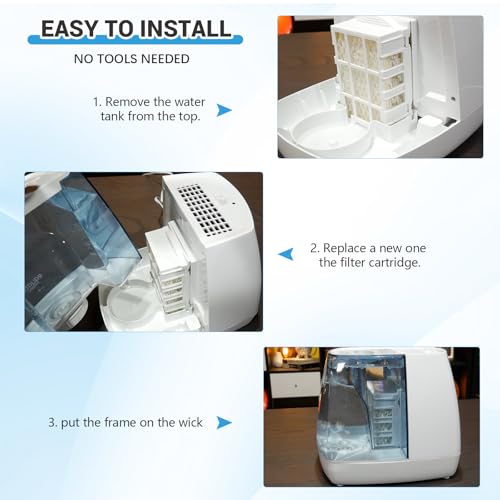 EASY TO INSTALL

NO TOOLS NEEDED

1. Remove the water tank from the top.

2. Replace a new one the filter cartridge.

3. put the frame on the wick