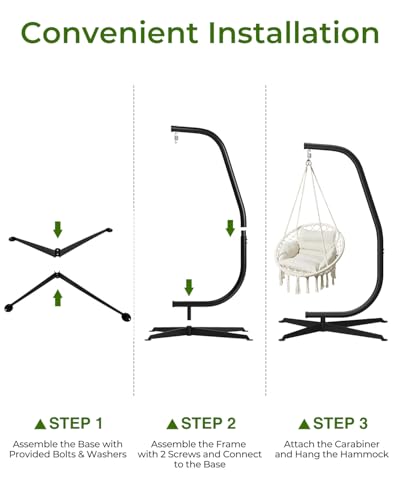 Convenient Installation

▲STEP 1
Assemble the Base with Provided Bolts & Washers

▲STEP 2
Assemble the Frame with 2 Screws and Connect to the Base

▲STEP 3
Attach the Carabiner and Hang the Hammock