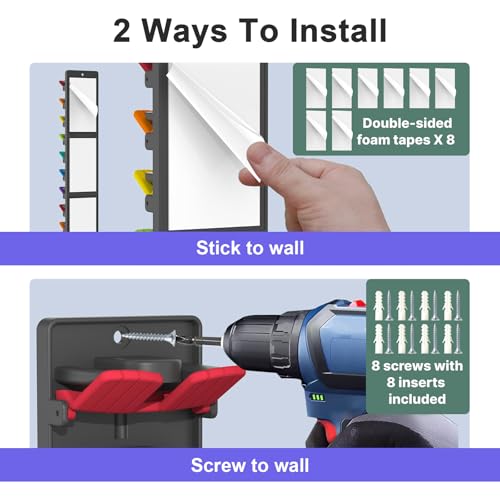 2 Ways To Install

Double-sided foam tapes X 8

Stick to wall

8 screws with 8 inserts included

Screw to wall