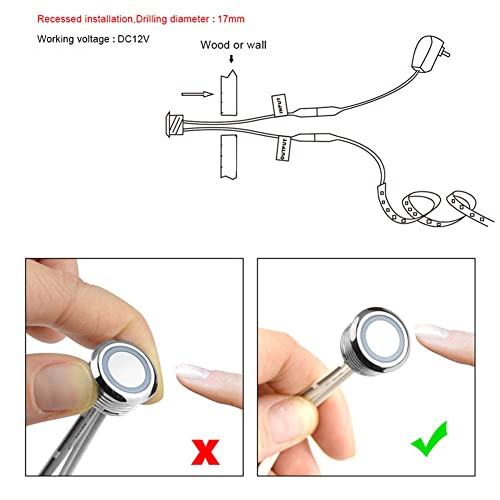 Recessed installation,Drilling diameter : 17mm

Working voltage : DC12V

Wood or wall

INPUT

OUTPUT