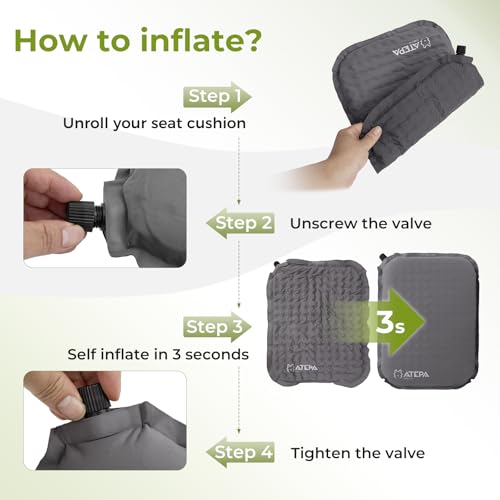 How to inflate?

ATEPA

Step 1
Unroll your seat cushion

Step 2
Unscrew the valve

Step 3
Self inflate in 3 seconds

3s

ATEPA

ATEPA

Step 4
Tighten the valve