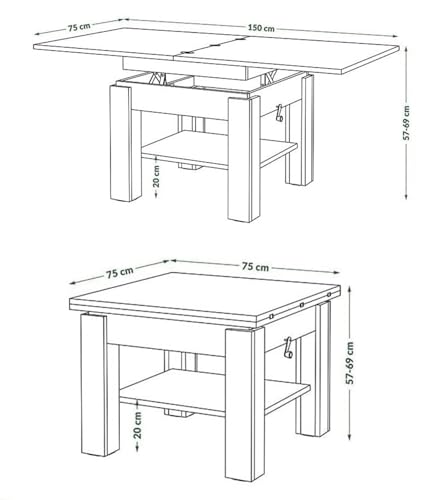 75 cm
150 cm
57-69 cm
20 cm

75 cm
75 cm
57-69 cm
20 cm