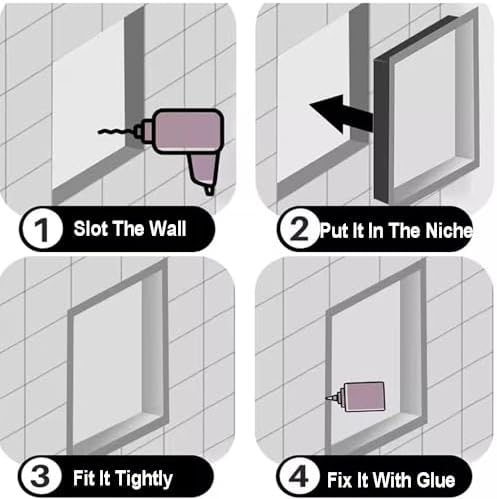 1 Slot The Wall

2 Put It In The Niche

3 Fit It Tightly

4 Fix It With Glue