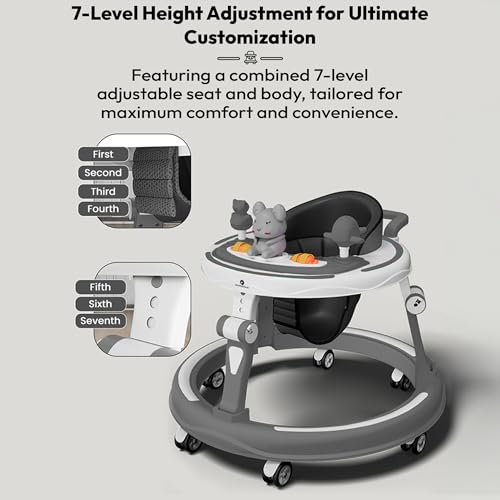 7-Level Height Adjustment for Ultimate Customization

Featuring a combined 7-level adjustable seat and body, tailored for maximum comfort and convenience.

First
Second
Third
Fourth

Fifth
Sixth
Seventh