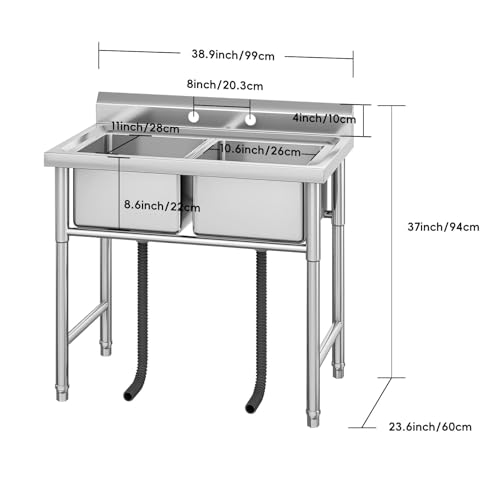 38.9inch/99cm

8inch/20.3cm

4inch/10cm

11inch/28cm

10.6inch/26cm

8.6inch/22cm

37inch/94cm

23.6inch/60cm