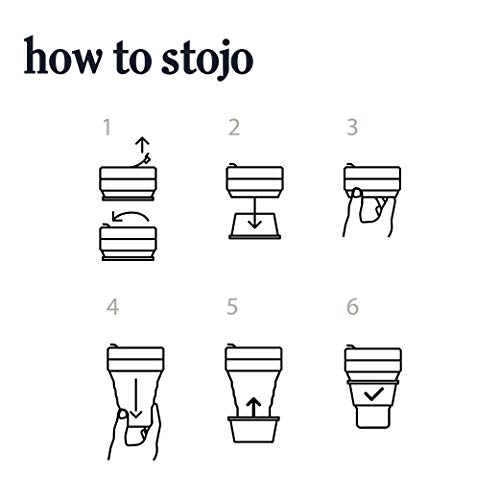 how to stojo

1

2

3

4

5

6