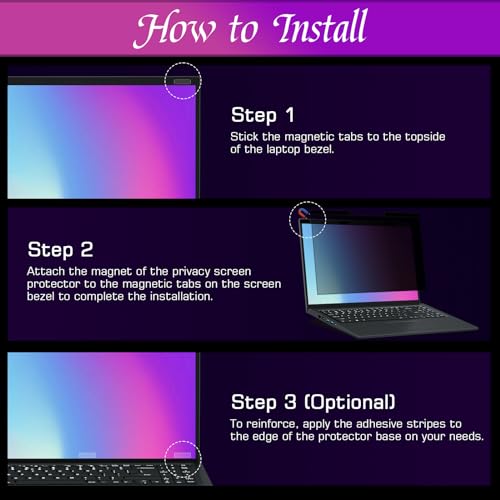 How to Install

Step 1
Stick the magnetic tabs to the topside of the laptop bezel.

Step 2
Attach the magnet of the privacy screen protector to the magnetic tabs on the screen bezel to complete the installation.

Step 3 (Optional)
To reinforce, apply the adhesive stripes to the edge of the protector base on your needs.