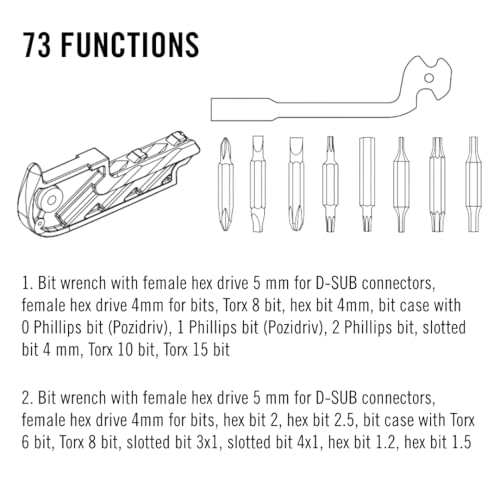 73 FUNCTIONS

1. Bit wrench with female hex drive 5 mm for D-SUB connectors, female hex drive 4mm for bits, Torx 8 bit, hex bit 4mm, bit case with 0 Phillips bit (Pozidriv), 1 Phillips bit (Pozidriv), 2 Phillips bit, slotted bit 4 mm, Torx 10 bit, Torx 15 bit

2. Bit wrench with female hex drive 5 mm for D-SUB connectors, female hex drive 4mm for bits, hex bit 2, hex bit 2.5, bit case with Torx 6 bit, Torx 8 bit, slotted bit 3x1, slotted bit 4x1, hex bit 1.2, hex bit 1.5