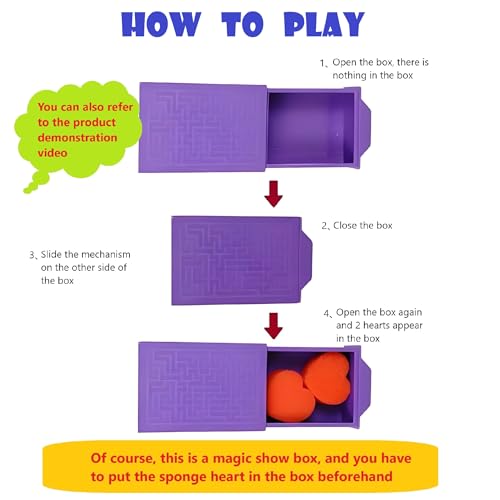 HOW TO PLAY

1、Open the box, there is nothing in the box

You can also refer to the product demonstration video

2、Close the box

3、Slide the mechanism on the other side of the box

4、Open the box again and 2 hearts appear in the box

Of course, this is a magic show box, and you have to put the sponge heart in the box beforehand