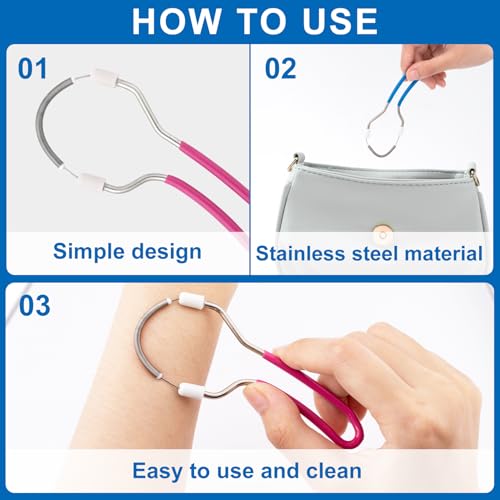 HOW TO USE

01

Simple design

02

Stainless steel material

03

Easy to use and clean