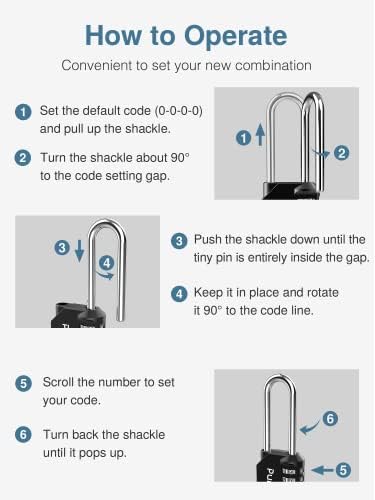 How to Operate

Convenient to set your new combination

1 Set the default code (0-0-0-0) and pull up the shackle.

2 Turn the shackle about 90° to the code setting gap.

1

2

3

4

3 Push the shackle down until the tiny pin is entirely inside the gap.

4 Keep it in place and rotate it 90° to the code line.

5 Scroll the number to set your code.

6 Turn back the shackle until it pops up.

6

5