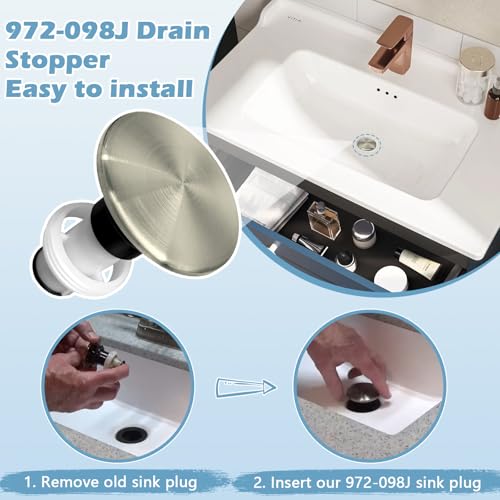 972-098J Drain Stopper
Easy to install

1. Remove old sink plug

2. Insert our 972-098J sink plug