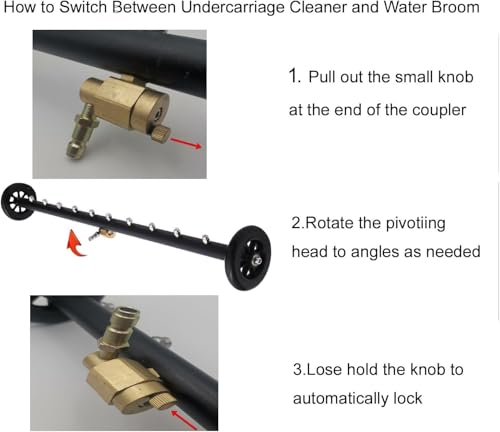 How to Switch Between Undercarriage Cleaner and Water Broom

1. Pull out the small knob at the end of the coupler

2.Rotate the pivotiing head to angles as needed

3.Lose hold the knob to automatically lock