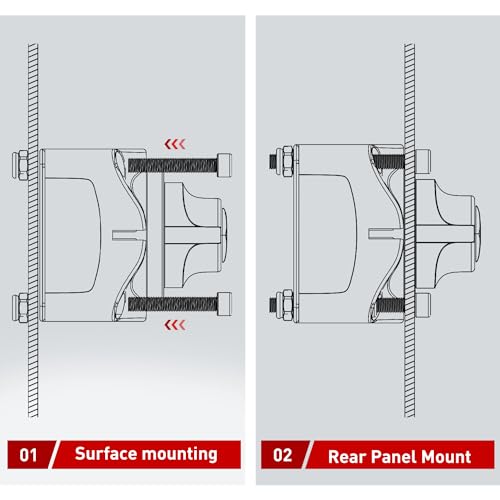 01 Surface mounting

02 Rear Panel Mount