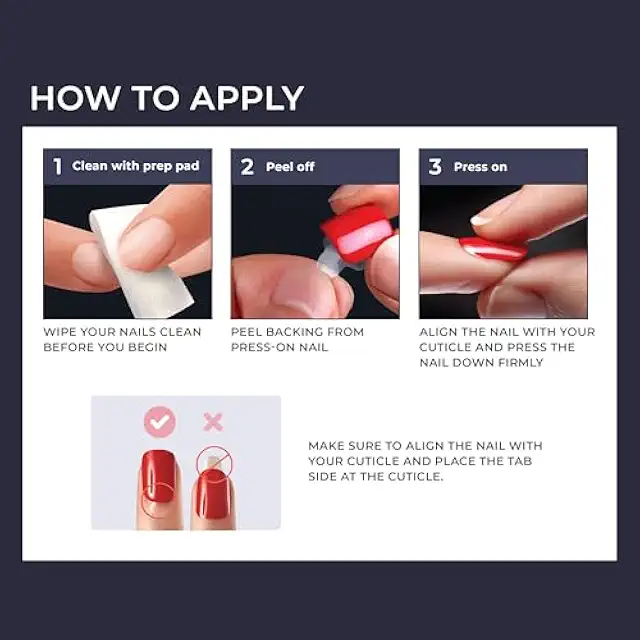 HOW TO APPLY

1 Clean with prep pad

WIPE YOUR NAILS CLEAN BEFORE YOU BEGIN

2 Peel off

PEEL BACKING FROM PRESS-ON NAIL

3 Press on

ALIGN THE NAIL WITH YOUR CUTICLE AND PRESS THE NAIL DOWN FIRMLY

MAKE SURE TO ALIGN THE NAIL WITH YOUR CUTICLE AND PLACE THE TAB SIDE AT THE CUTICLE.