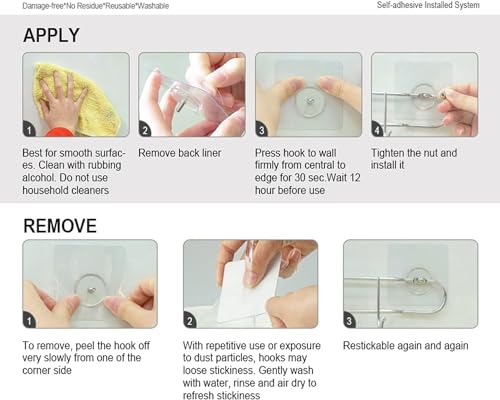 Damage-free*No Residue*Reusable*Washable

Self-adhesive Installed System

APPLY

1

Best for smooth surfaces. Clean with rubbing alcohol. Do not use household cleaners

2

Remove back liner

3

Press hook to wall firmly from central to edge for 30 sec.Wait 12 hour before use

4

Tighten the nut and install it

REMOVE

1

To remove, peel the hook off very slowly from one of the corner side

2

With repetitive use or exposure to dust particles, hooks may loose stickiness. Gently wash with water, rinse and air dry to refresh stickiness

3

Restickable again and again