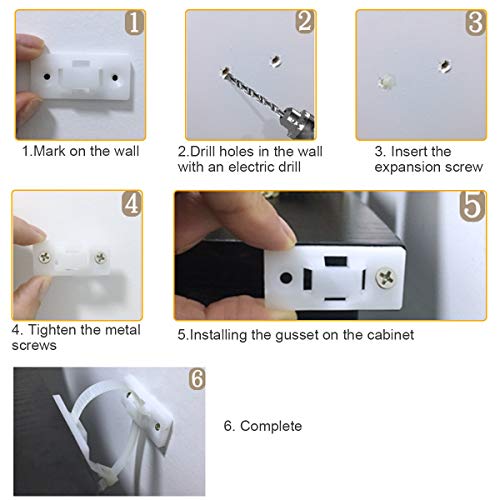 1

1.Mark on the wall

2

2.Drill holes in the wall with an electric drill

3

3. Insert the expansion screw

4

4. Tighten the metal screws

5

5.Installing the gusset on the cabinet

6

6. Complete