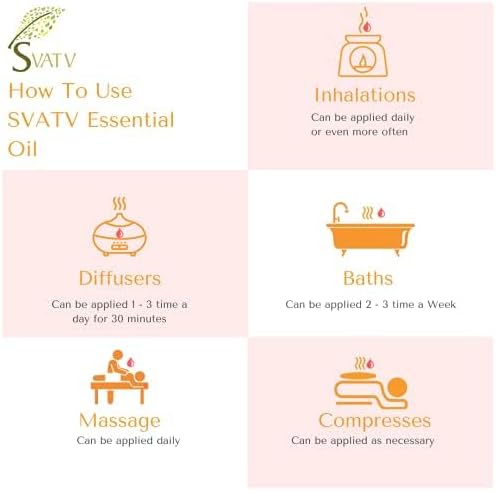 SVATV

How To Use SVATV Essential Oil

Inhalations
Can be applied daily or even more often

Diffusers
Can be applied 1 - 3 time a day for 30 minutes

Baths
Can be applied 2 - 3 time a Week

Massage
Can be applied daily

Compresses
Can be applied as necessary