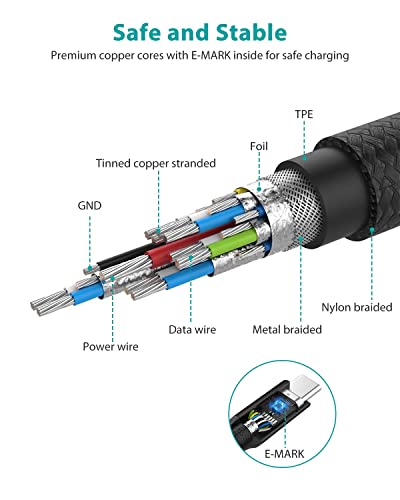 Safe and Stable

Premium copper cores with E-MARK inside for safe charging

TPE

Foil

Tinned copper stranded

GND

Nylon braided

Data wire

Metal braided

Power wire

E-MARK