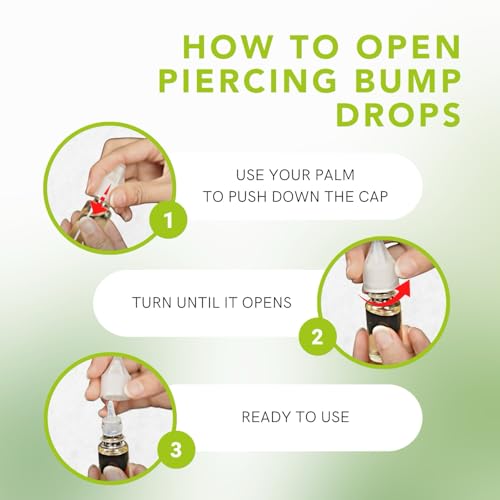 HOW TO OPEN PIERCING BUMP DROPS

1

USE YOUR PALM TO PUSH DOWN THE CAP

TURN UNTIL IT OPENS

2

3

READY TO USE