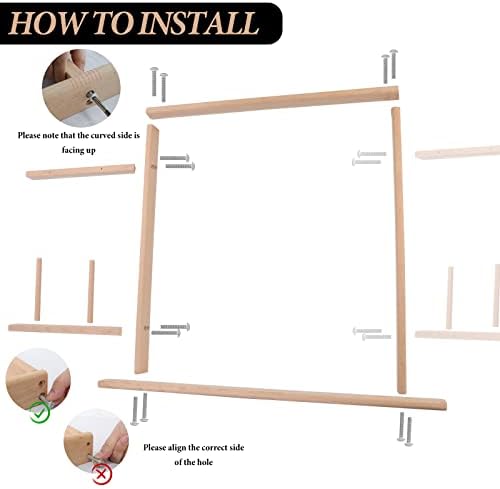 HOW TO INSTALL

Please note that the curved side is facing up

Please align the correct side of the hole