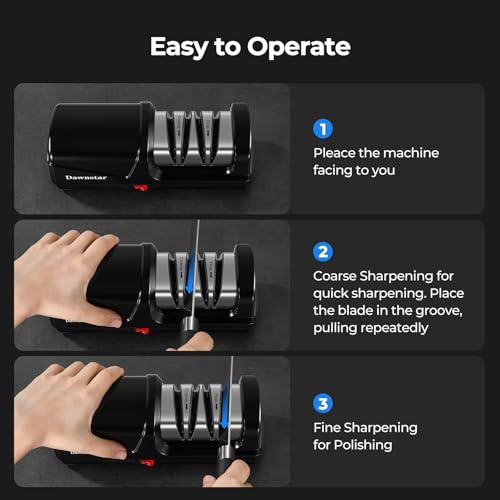 Easy to Operate

Dawnstar

1
Pleace the machine facing to you

2
Coarse Sharpening for quick sharpening. Place the blade in the groove, pulling repeatedly

3
Fine Sharpening for Polishing