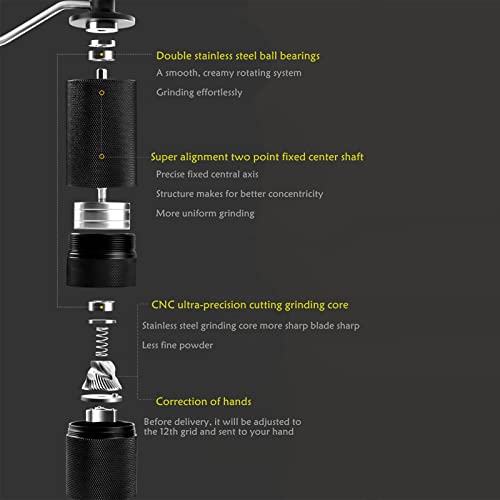 Double stainless steel ball bearings

A smooth, creamy rotating system

Grinding effortlessly

Super alignment two point fixed center shaft

Precise fixed central axis

Structure makes for better concentricity

More uniform grinding

CNC ultra-precision cutting grinding core

Stainless steel grinding core more sharp blade sharp

Less fine powder

Correction of hands

Before delivery, it will be adjusted to the 12th grid and sent to your hand