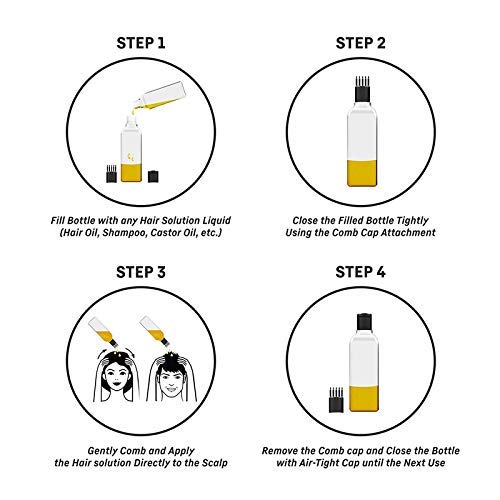 STEP 1

Fill Bottle with any Hair Solution Liquid (Hair Oil, Shampoo, Castor Oil, etc.)

STEP 2

Close the Filled Bottle Tightly Using the Comb Cap Attachment

STEP 3

Gently Comb and Apply the Hair solution Directly to the Scalp

STEP 4

Remove the Comb cap and Close the Bottle with Air-Tight Cap until the Next Use