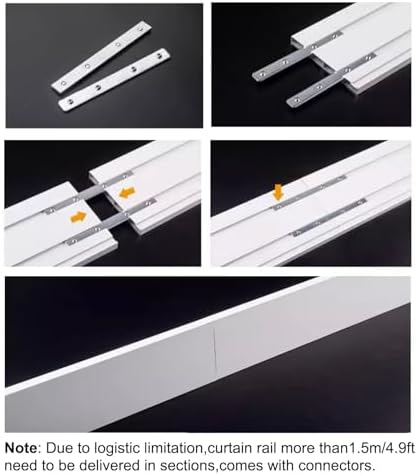 Note: Due to logistic limitation,curtain rail more than1.5m/4.9ft need to be delivered in sections,comes with connectors.