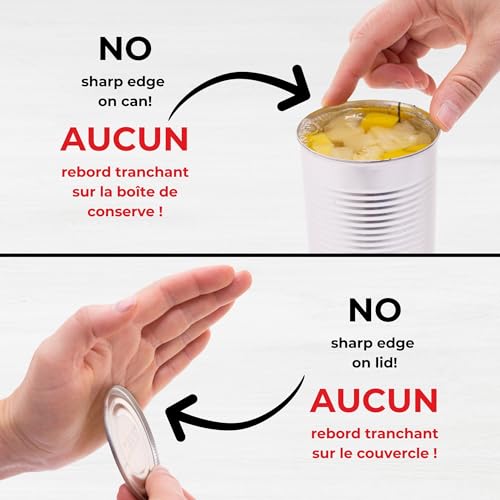 NO

sharp edge on can!

AUCUN

rebord tranchant sur la boîte de conserve !

NO

sharp edge on lid!

AUCUN

rebord tranchant sur le couvercle !