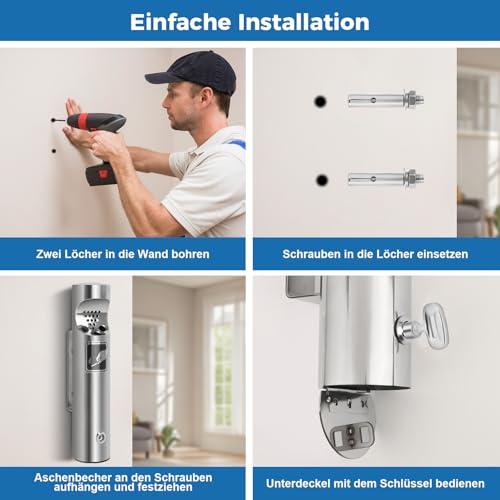 Einfache Installation

Zwei Löcher in die Wand bohren

Schrauben in die Löcher einsetzen

Aschenbecher an den Schrauben aufhängen und festziehen

Unterdeckel mit dem Schlüssel bedienen