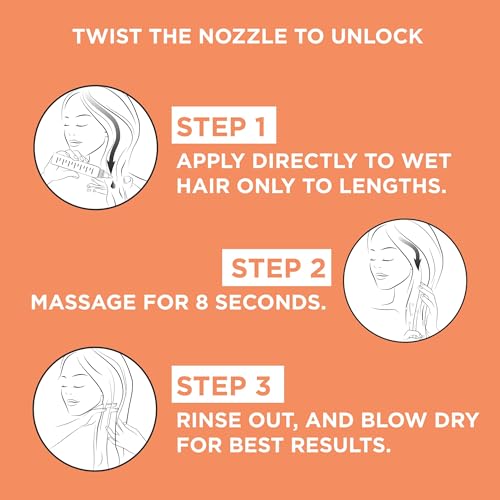 TWIST THE NOZZLE TO UNLOCK

STEP 1
APPLY DIRECTLY TO WET HAIR ONLY TO LENGTHS.

STEP 2
MASSAGE FOR 8 SECONDS.

STEP 3
RINSE OUT, AND BLOW DRY FOR BEST RESULTS.