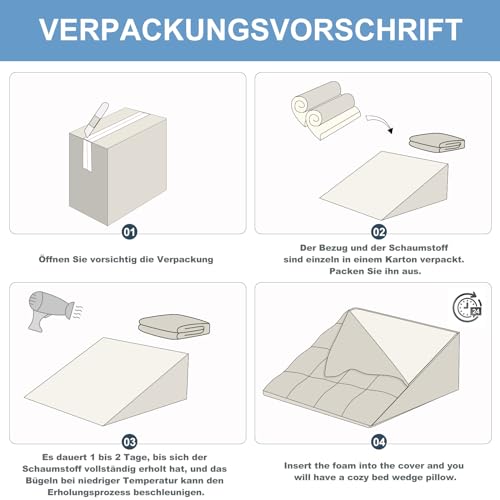 VERPACKUNGSVORSCHRIFT

01

Öffnen Sie vorsichtig die Verpackung

02

Der Bezug und der Schaumstoff sind einzeln in einem Karton verpackt. Packen Sie ihn aus.

03

Es dauert 1 bis 2 Tage, bis sich der Schaumstoff vollständig erholt hat, und das Bügeln bei niedriger Temperatur kann den Erholungsprozess beschleunigen.

24

04

Insert the foam into the cover and you will have a cozy bed wedge pillow.