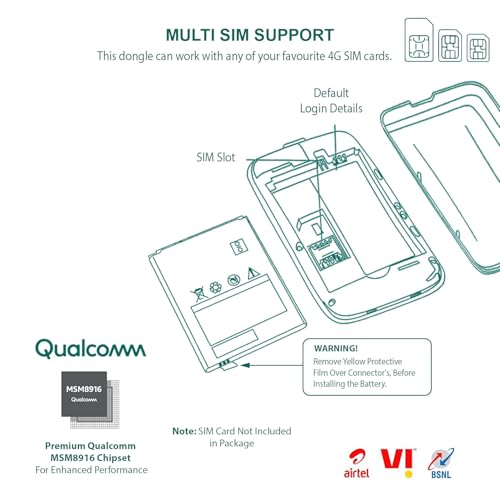 MULTI SIM SUPPORT
This dongle can work with any of your favourite 4G SIM cards.

Default
Login Details

SIM Slot

Qualcomm

MSM8916
Qualcomm

Premium Qualcomm
MSM8916 Chipset
For Enhanced Performance

WARNING!
Remove Yellow Protective Film Over Connector's, Before Installing the Battery.

Note: SIM Card Not Included in Package

airtel
VI
BSNL